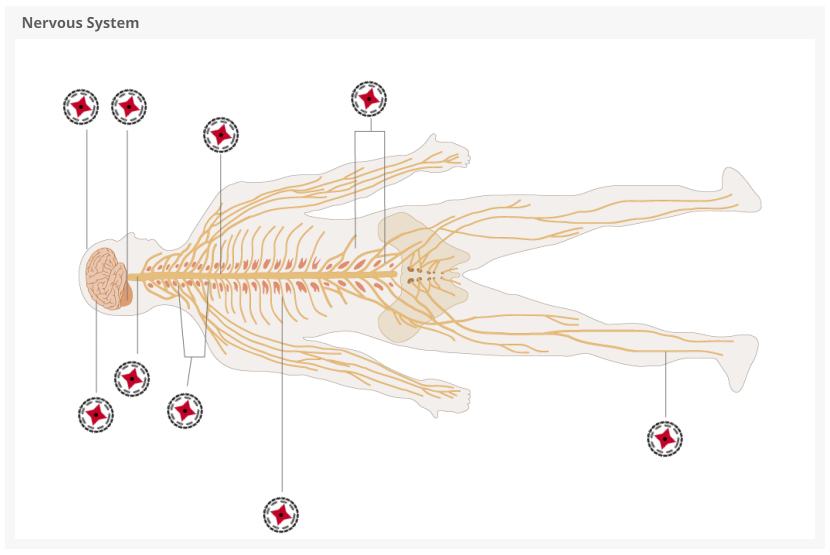 Nervous System